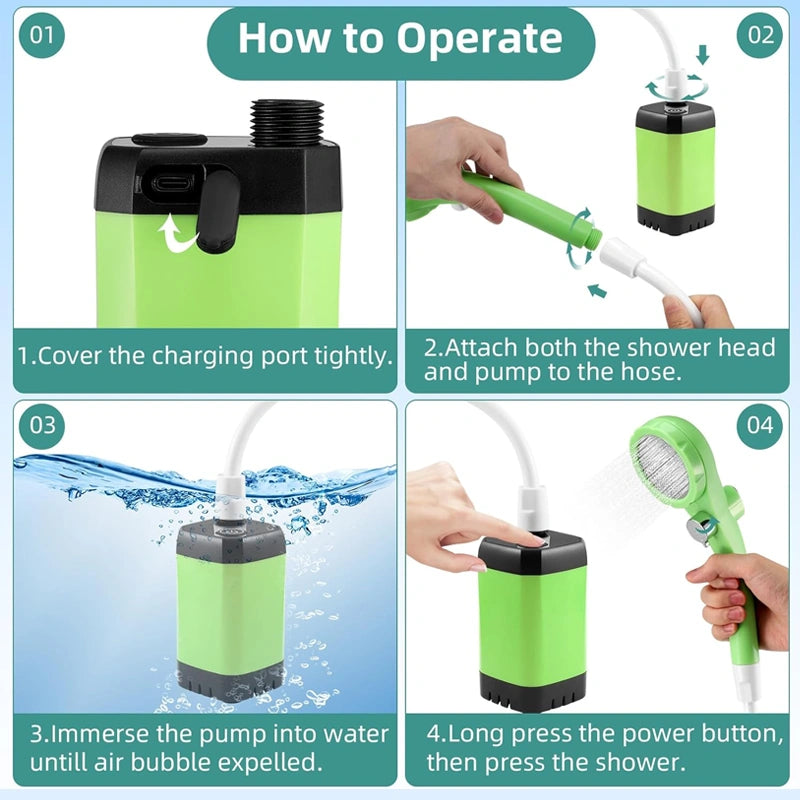 How to Operate

01

1.Cover the charging port tightly.

02

2.Attach both the shower head and pump to the hose.

03

3.Immerse the pump into water untill air bubble expelled.

04

4.Long press the power button, then press the shower.