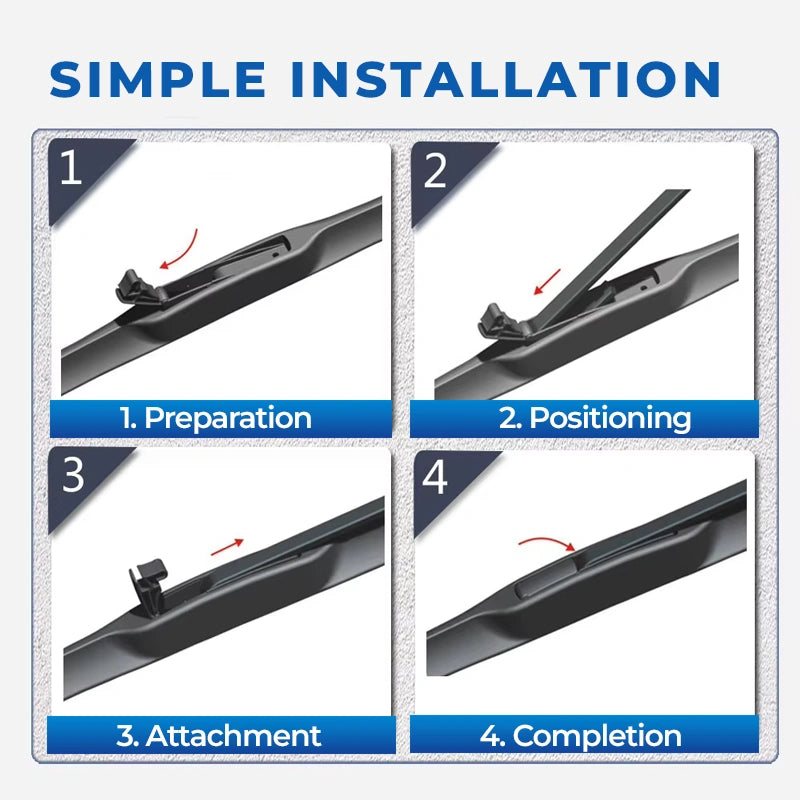 SIMPLE INSTALLATION

1

1. Preparation

2

2. Positioning

3

3. Attachment

4

4. Completion