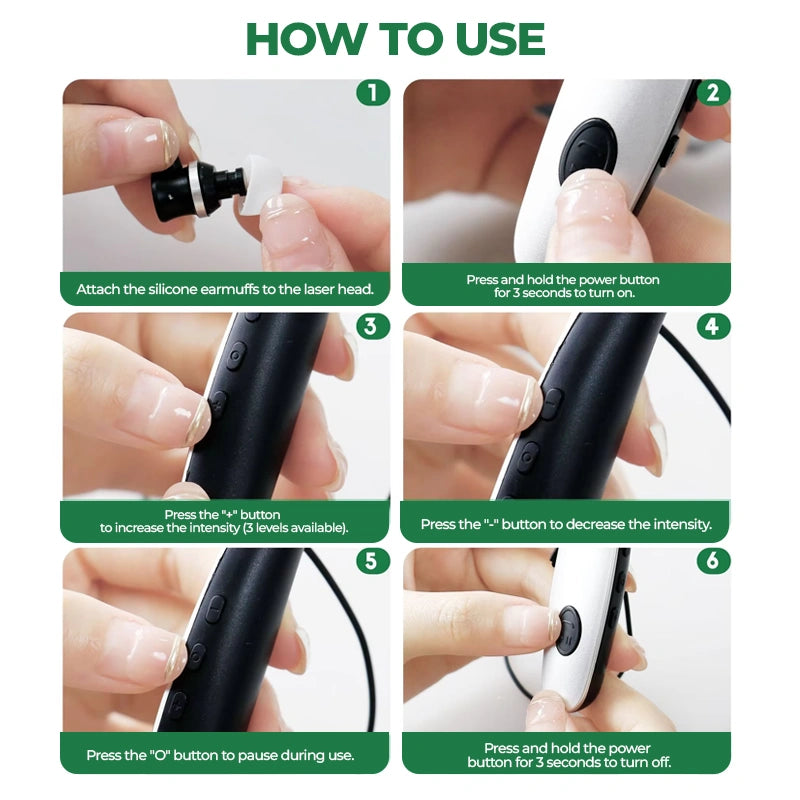 HOW TO USE

1
Attach the silicone earmuffs to the laser head.

2
Press and hold the power button for 3 seconds to turn on.

3
Press the "+" button to increase the intensity (3 levels available).

4
Press the "-" button to decrease the intensity.

5
Press the "O" button to pause during use.

6
Press and hold the power button for 3 seconds to turn off.