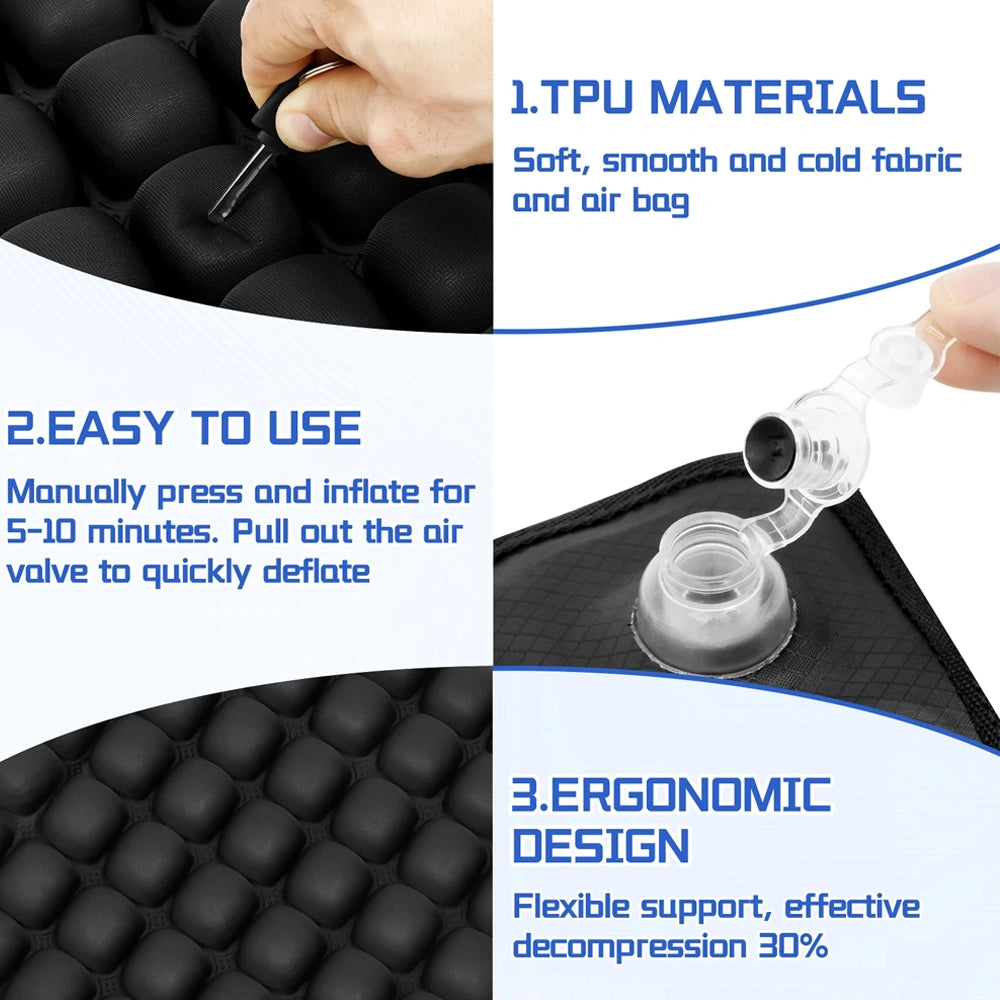 1.TPU MATERIALS

Soft, smooth and cold fabric and air bag

2.EASY TO USE

Manually press and inflate for 5-10 minutes. Pull out the air valve to quickly deflate

3.ERGONOMIC DESIGN

Flexible support, effective decompression 30%