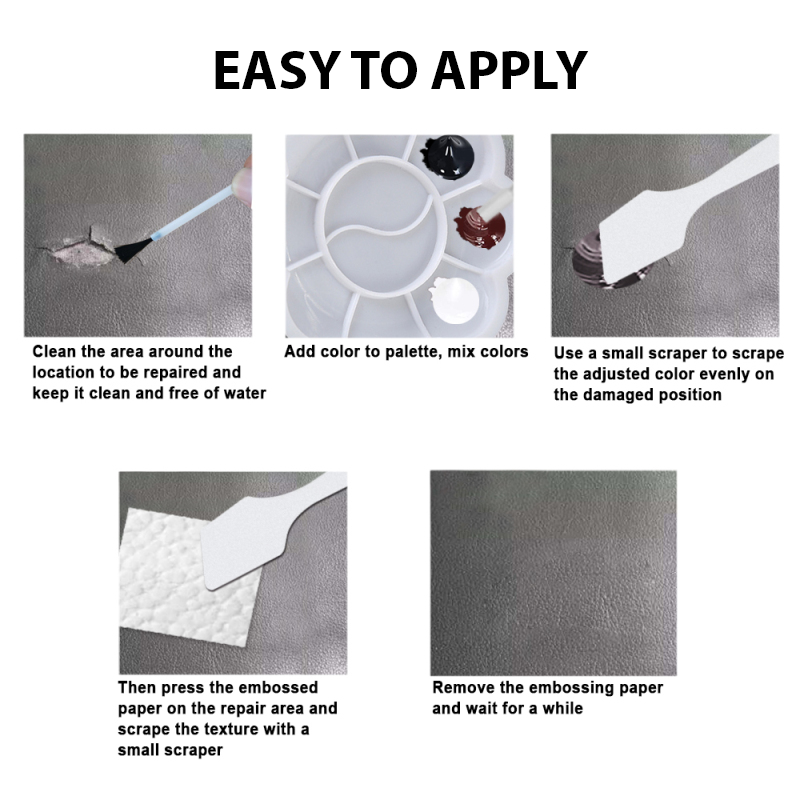 EASY TO APPLY

Clean the area around the location to be repaired and keep it clean and free of water

Add color to palette, mix colors

Use a small scraper to scrape the adjusted color evenly on the damaged position

Then press the embossed paper on the repair area and scrape the texture with a small scraper

Remove the embossing paper and wait for a while