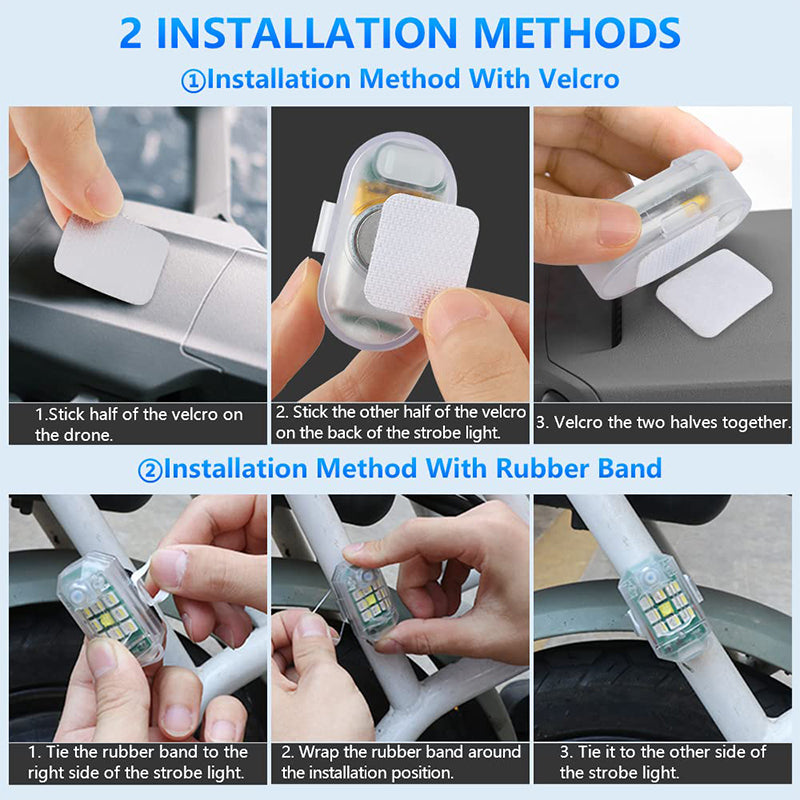 2 INSTALLATION METHODS

①Installation Method With Velcro

1.Stick half of the velcro on the drone.

2. Stick the other half of the velcro on the back of the strobe light.

3. Velcro the two halves together.

②Installation Method With Rubber Band

1. Tie the rubber band to the right side of the strobe light.

2. Wrap the rubber band around the installation position.

3. Tie it to the other side of the strobe light.