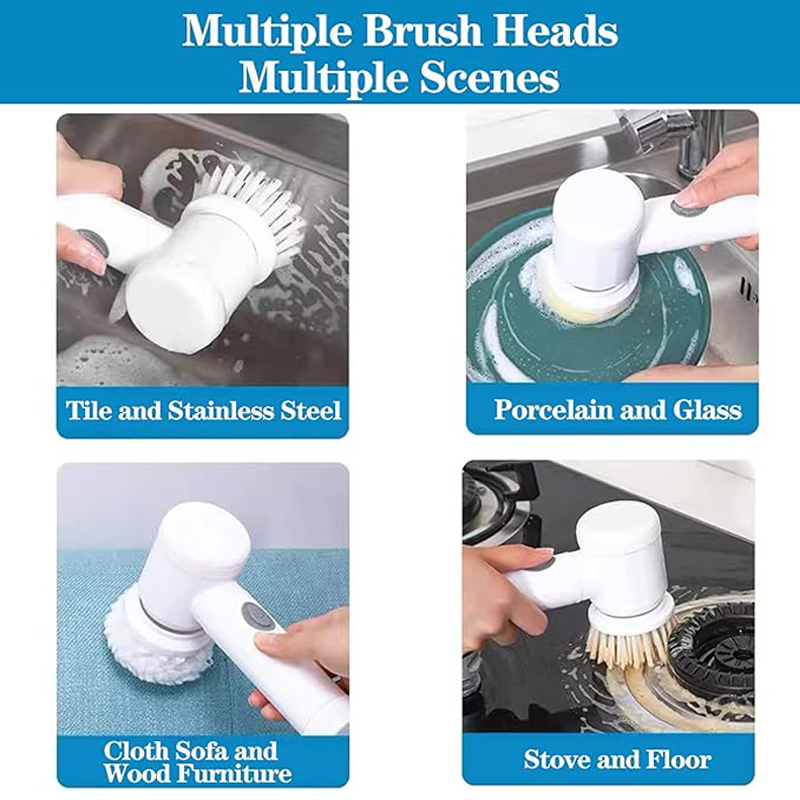 Multiple Brush Heads
Multiple Scenes

Tile and Stainless Steel

Porcelain and Glass

Cloth Sofa and Wood Furniture

Stove and Floor