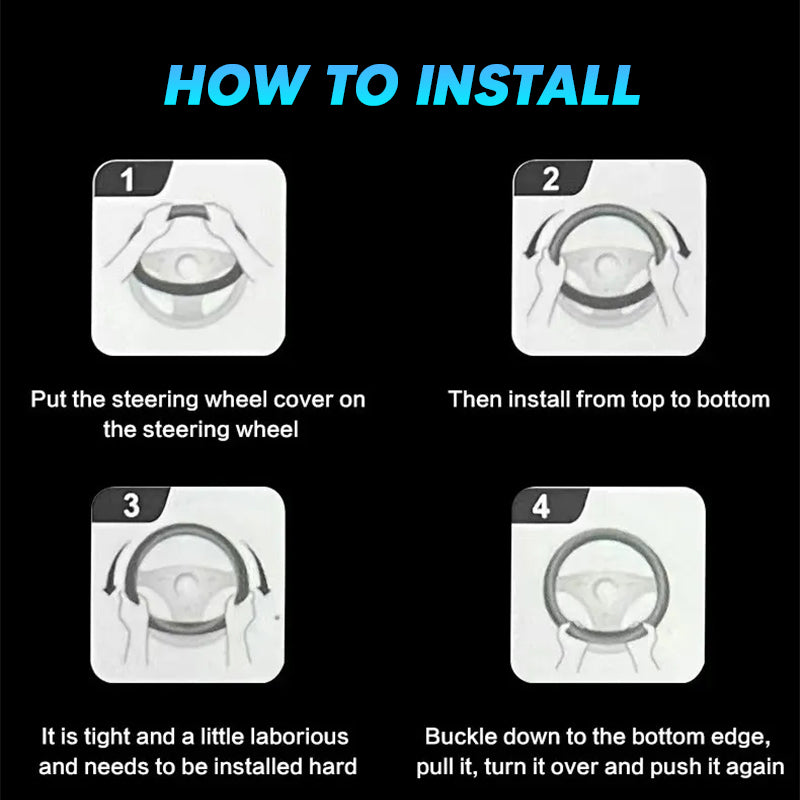 HOW TO INSTALL

1

Put the steering wheel cover on the steering wheel

2

Then install from top to bottom

3

It is tight and a little laborious and needs to be installed hard

4

Buckle down to the bottom edge, pull it, turn it over and push it again