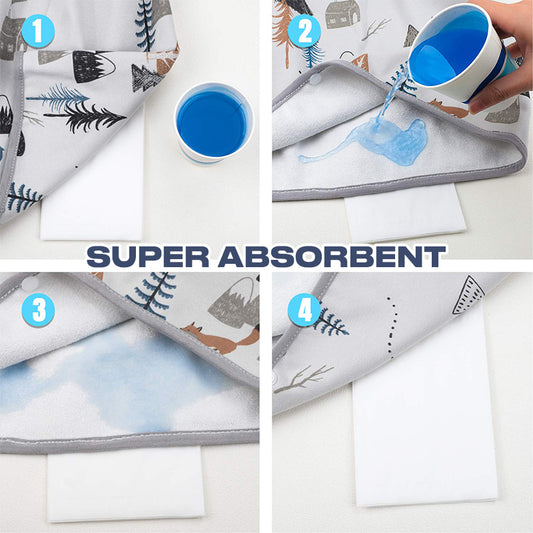 1

2

SUPER ABSORBENT

3

4