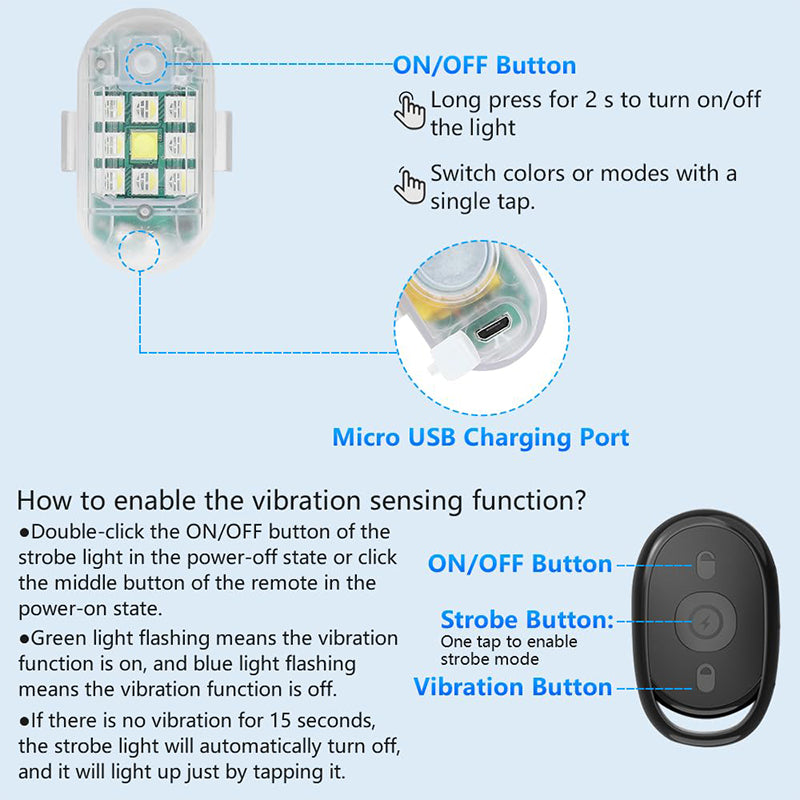 ON/OFF Button

Long press for 2 s to turn on/off the light

Switch colors or modes with a single tap.

Micro USB Charging Port

How to enable the vibration sensing function?

●Double-click the ON/OFF button of the strobe light in the power-off state or click the middle button of the remote in the power-on state.

●Green light flashing means the vibration function is on, and blue light flashing means the vibration function is off.

●If there is no vibration for 15 seconds, the strobe light will automatically turn off, and it will light up just by tapping it.

ON/OFF Button

Strobe Button:
One tap to enable strobe mode

Vibration Button