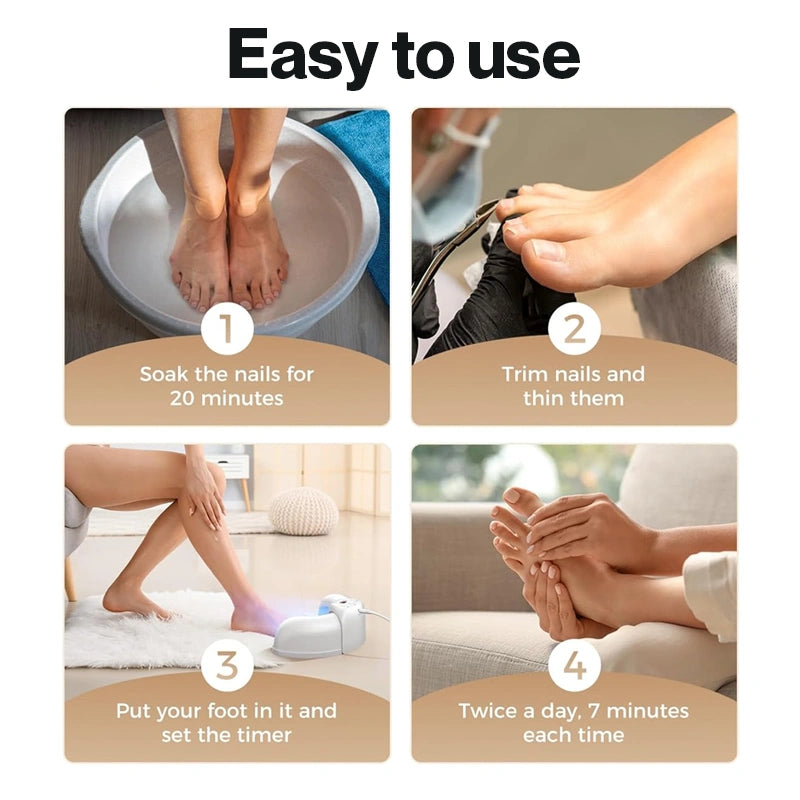 Easy to use

1
Soak the nails for 20 minutes

2
Trim nails and thin them

3
Put your foot in it and set the timer

4
Twice a day, 7 minutes each time