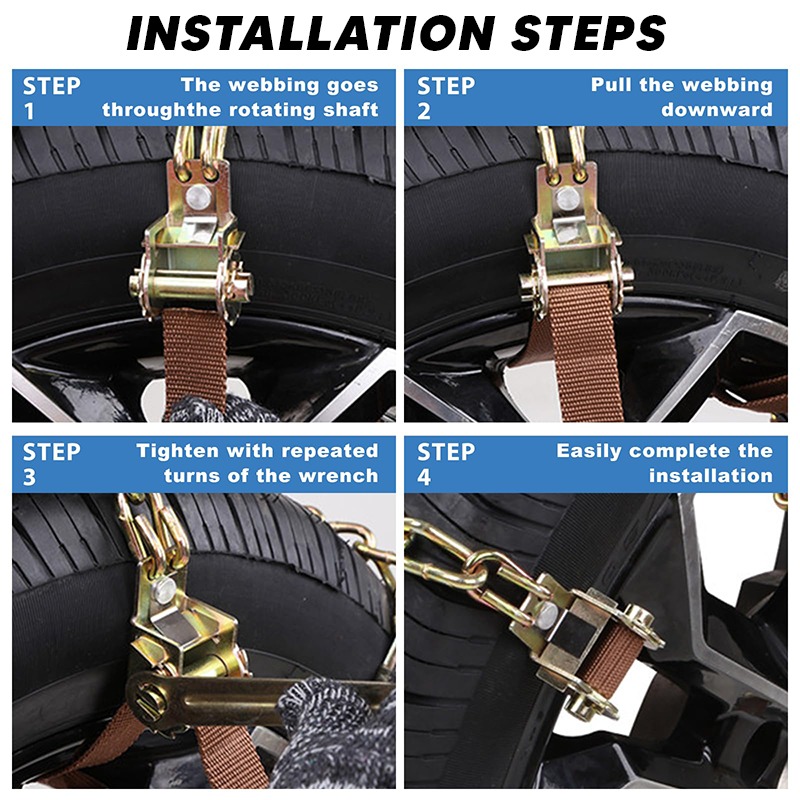 INSTALLATION STEPS

STEP 1
The webbing goes throughthe rotating shaft

STEP 2
Pull the webbing downward

STEP 3
Tighten with repeated turns of the wrench

STEP 4
Easily complete the installation