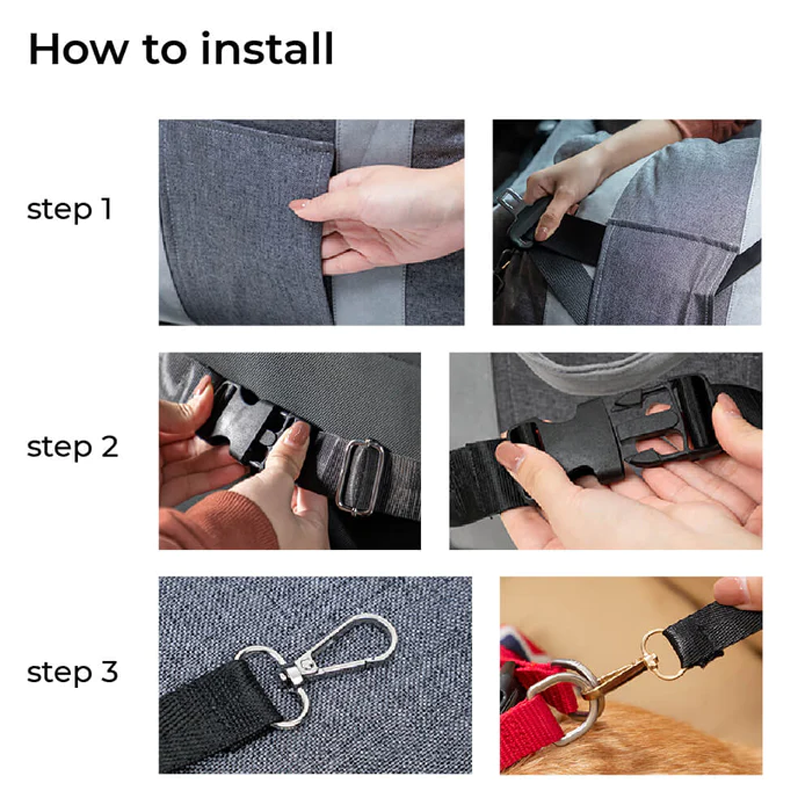 How to install

step 1

step 2

step 3