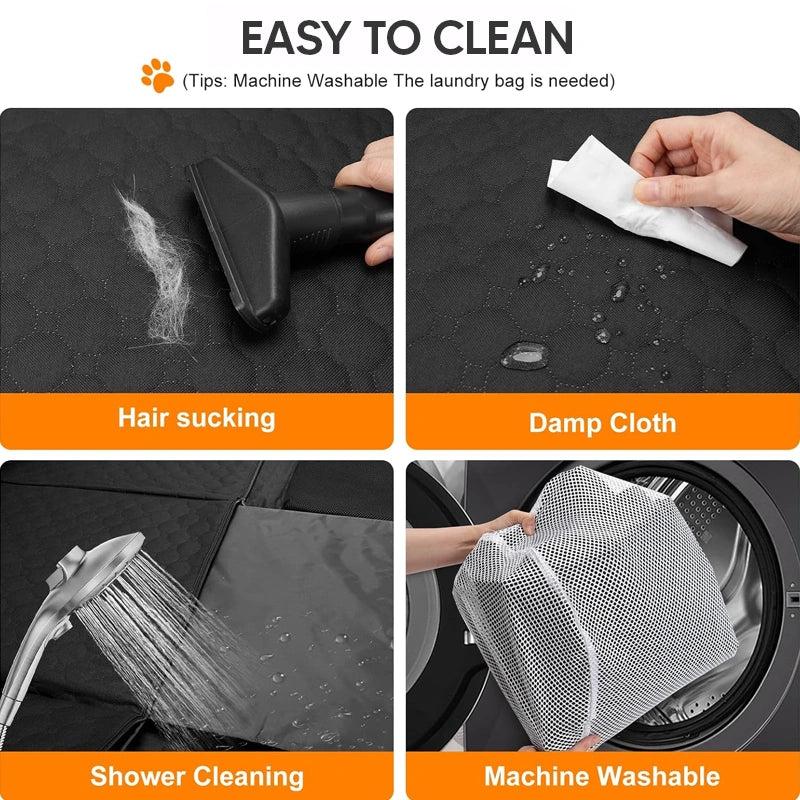 EASY TO CLEAN

(Tips: Machine Washable The laundry bag is needed)

Hair sucking

Damp Cloth

Shower Cleaning

Machine Washable