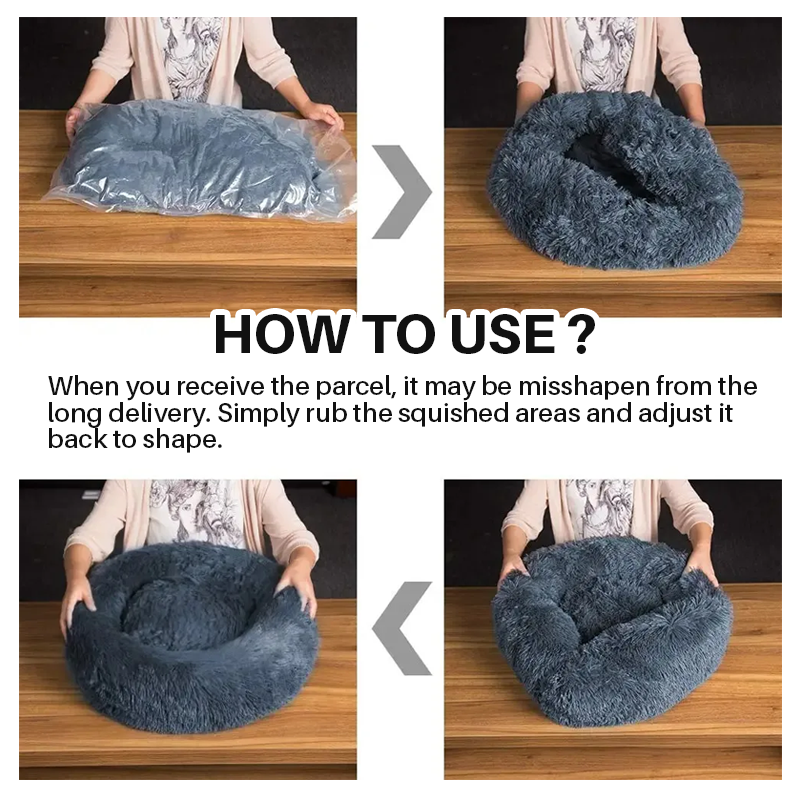 HOW TO USE ?

When you receive the parcel, it may be misshapen from the long delivery. Simply rub the squished areas and adjust it back to shape.