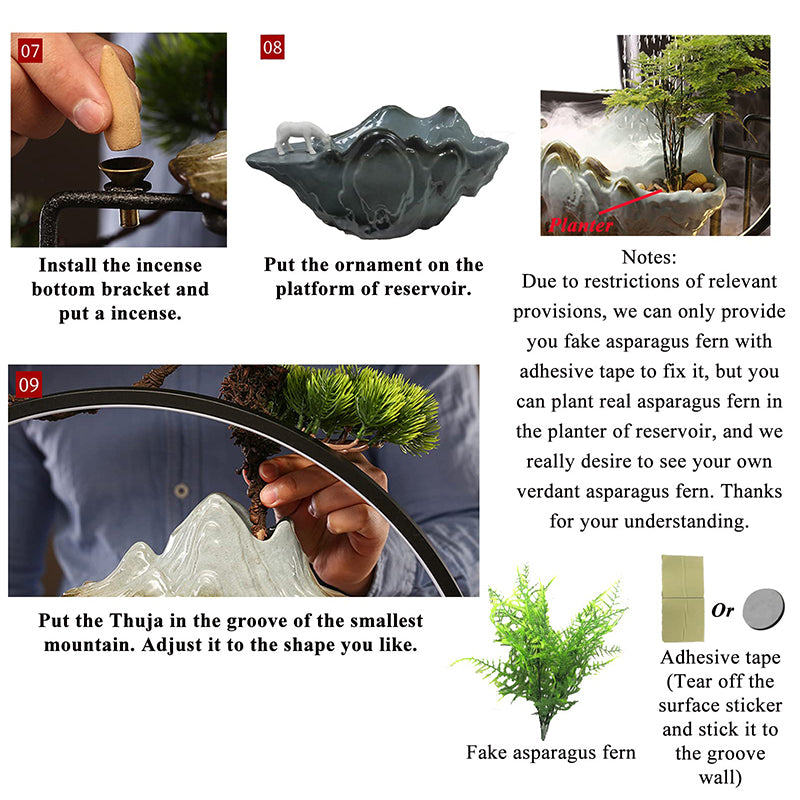 07

Install the incense bottom bracket and put a incense.

08

Put the ornament on the platform of reservoir.

Planter

Notes:
Due to restrictions of relevant provisions, we can only provide you fake asparagus fern with adhesive tape to fix it, but you can plant real asparagus fern in the planter of reservoir, and we really desire to see your own verdant asparagus fern. Thanks for your understanding.

09

Put the Thuja in the groove of the smallest mountain. Adjust it to the shape you like.

Fake asparagus fern

Or

Adhesive tape (Tear off the surface sticker and stick it to the groove wall)