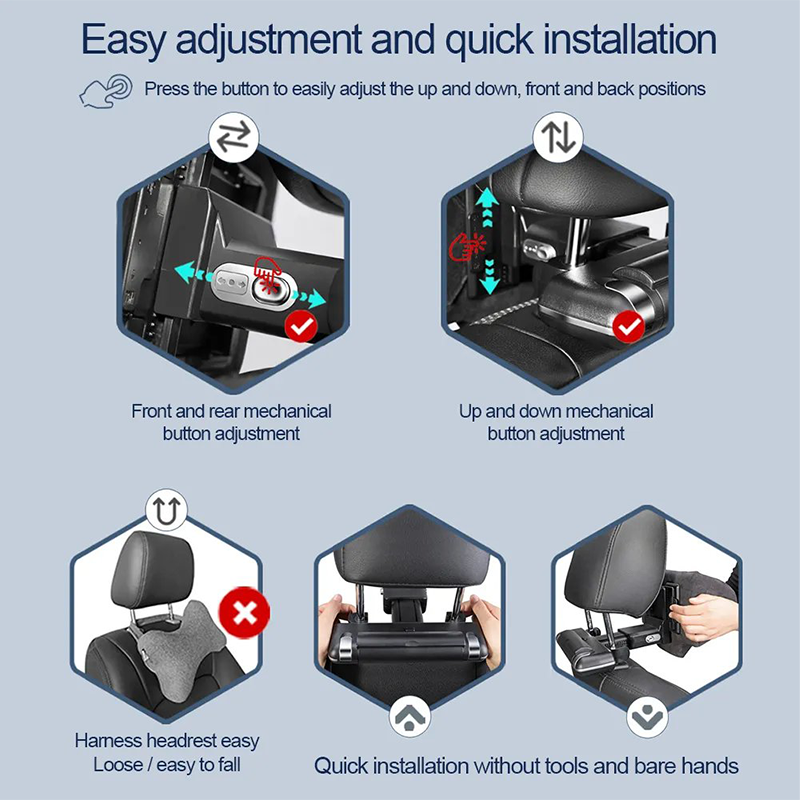 Easy adjustment and quick installation

Press the button to easily adjust the up and down, front and back positions

Front and rear mechanical button adjustment

Up and down mechanical button adjustment

Harness headrest easy Loose / easy to fall

Quick installation without tools and bare hands