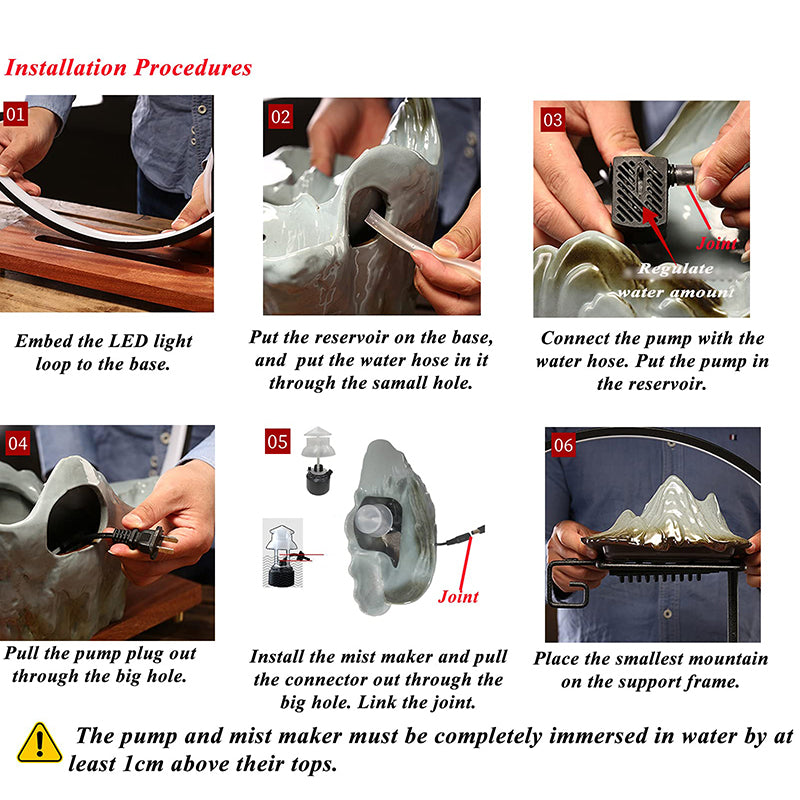 Installation Procedures

01

Embed the LED light loop to the base.

02

Put the reservoir on the base, and put the water hose in it through the samall hole.

03

Joint

Regulate water amount

Connect the pump with the water hose. Put the pump in the reservoir.

04

Pull the pump plug out through the big hole.

05

Joint

Install the mist maker and pull the connector out through the big hole. Link the joint.

06

Place the smallest mountain on the support frame.

The pump and mist maker must be completely immersed in water by at least 1cm above their tops.