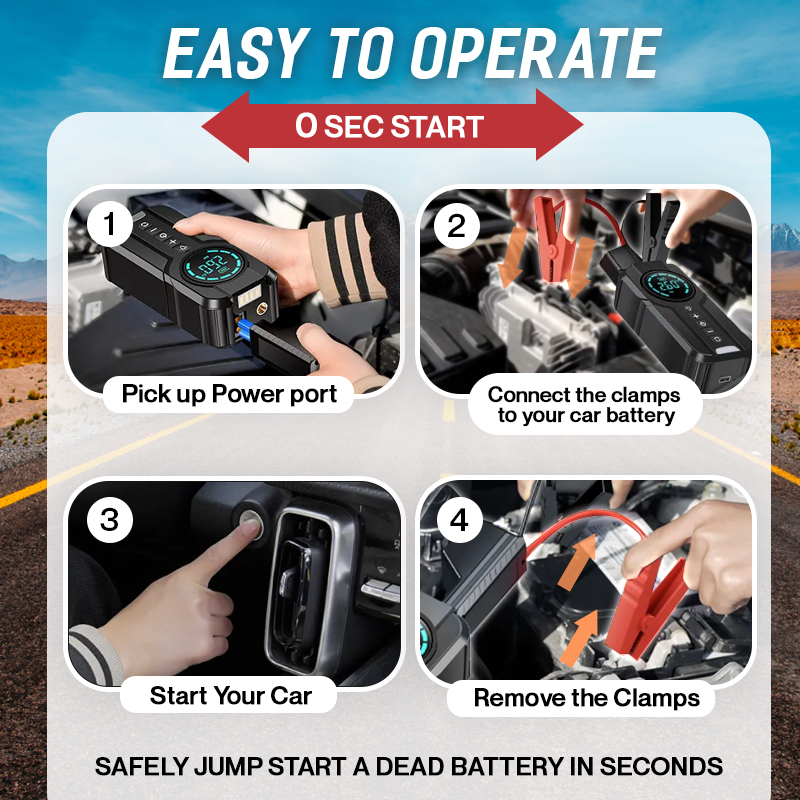 EASY TO OPERATE

0 SEC START

1

Pick up Power port

2

Connect the clamps to your car battery

3

Start Your Car

4

Remove the Clamps

SAFELY JUMP START A DEAD BATTERY IN SECONDS