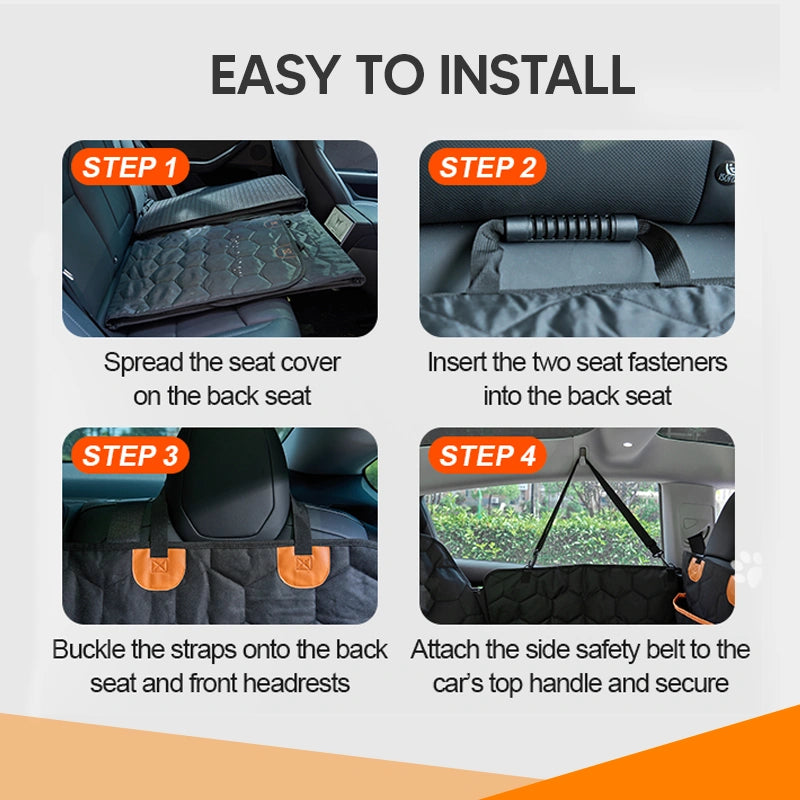 EASY TO INSTALL

STEP 1

Spread the seat cover on the back seat

STEP 2

Insert the two seat fasteners into the back seat

STEP 3

Buckle the straps onto the back seat and front headrests

STEP 4

Attach the side safety belt to the car's top handle and secure