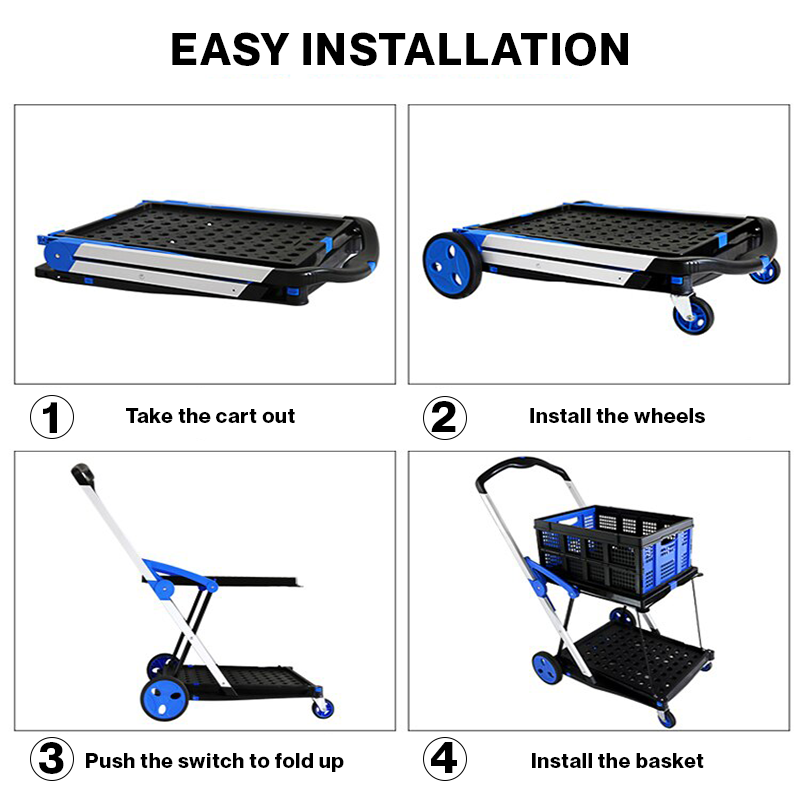 EASY INSTALLATION

1 Take the cart out

2 Install the wheels

3 Push the switch to fold up

4 Install the basket