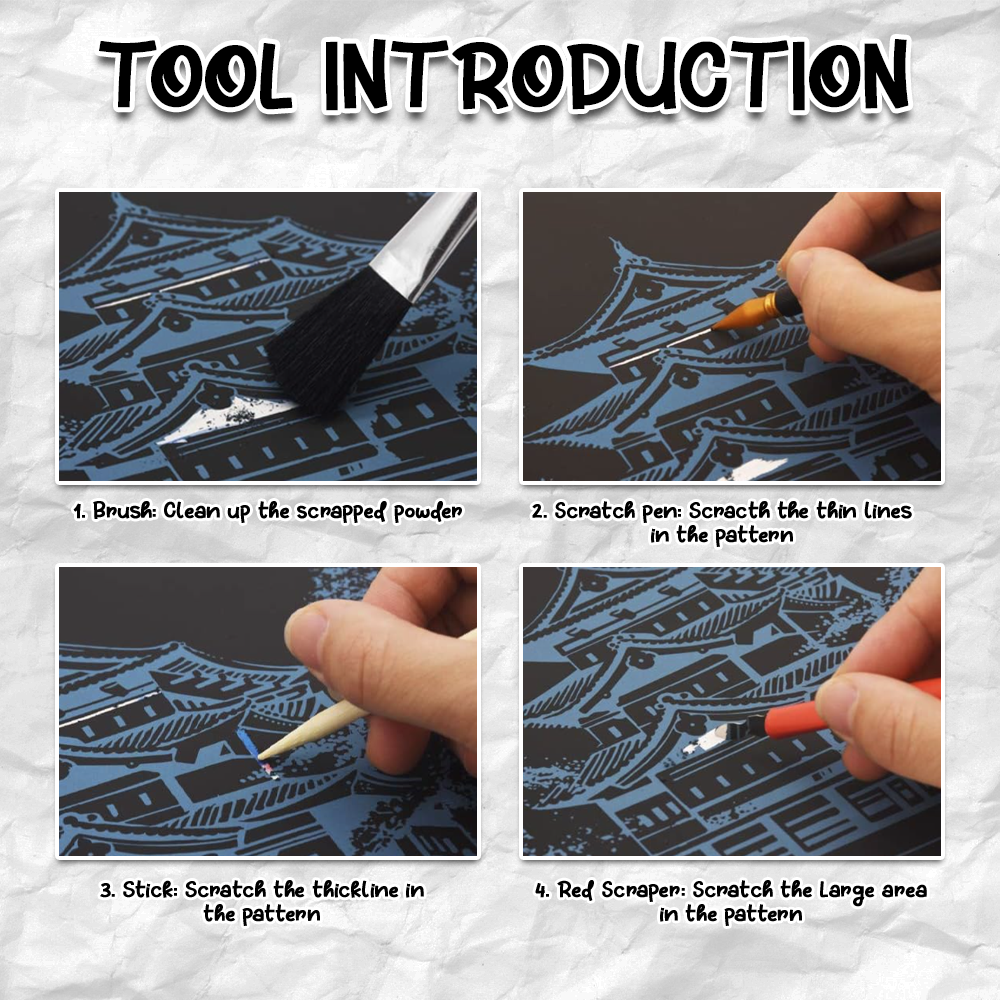 TOOL INTRODUCTION

1. Brush: Clean up the scrapped powder

2. Scratch pen: Scracth the thin lines in the pattern

3. Stick: Scratch the thickline in the pattern

4. Red Scraper: Scratch the Large area in the pattern