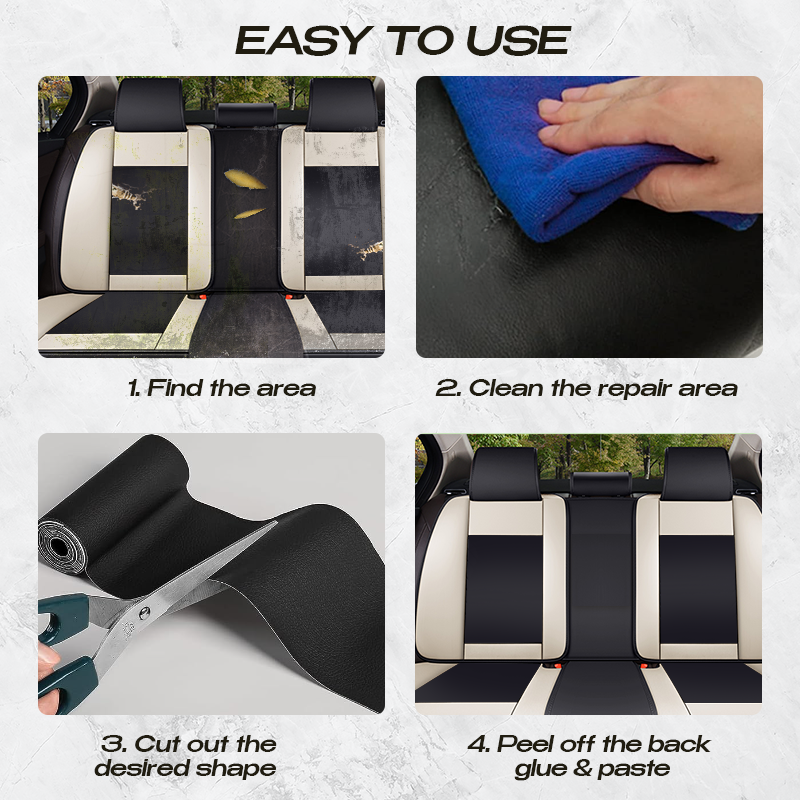 EASY TO USE

1. Find the area

2. Clean the repair area

3. Cut out the desired shape

4. Peel off the back glue & paste