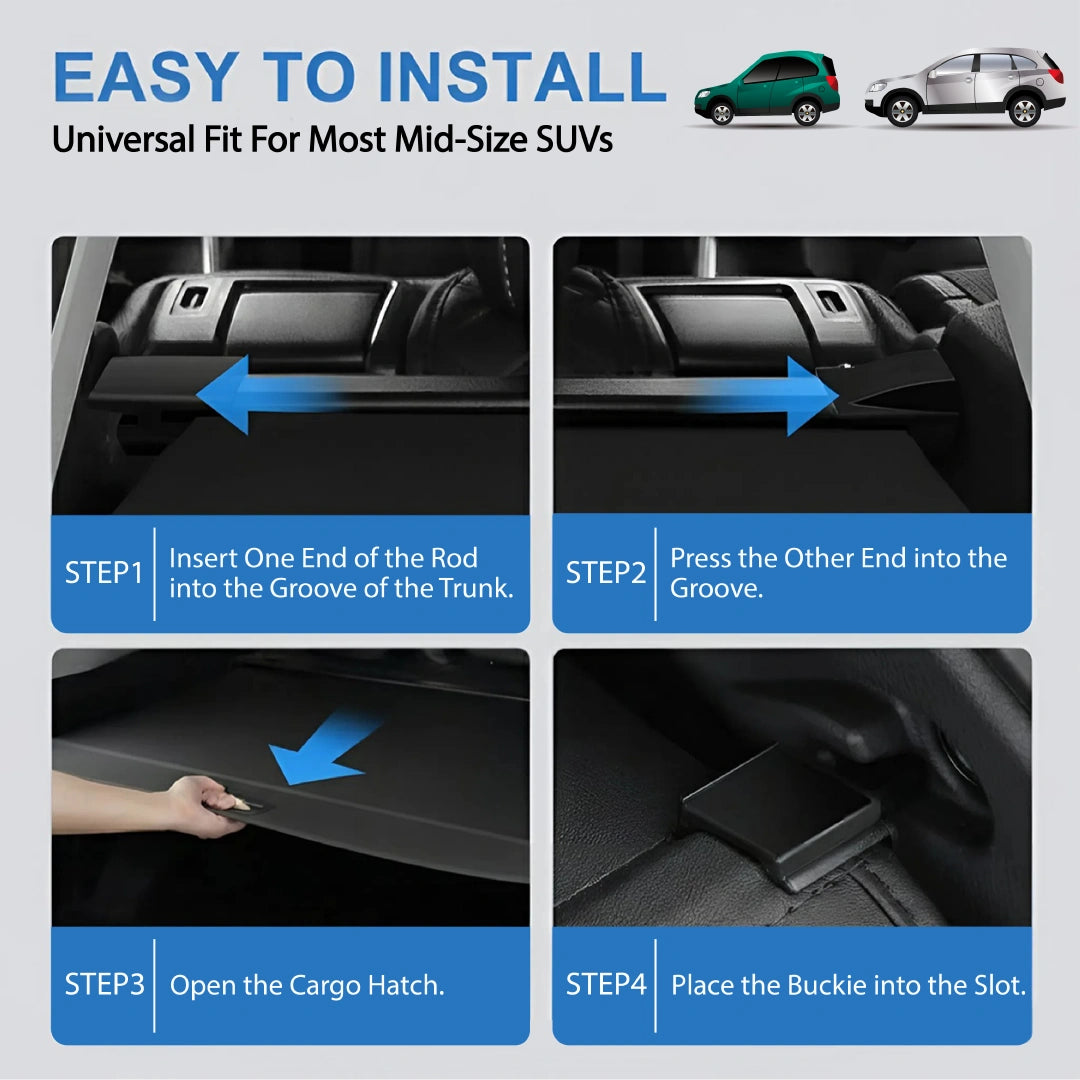 EASY TO INSTALL
Universal Fit For Most Mid-Size SUVs

STEP1 Insert One End of the Rod into the Groove of the Trunk.

STEP2 Press the Other End into the Groove.

STEP3 Open the Cargo Hatch.

STEP4 Place the Buckie into the Slot.