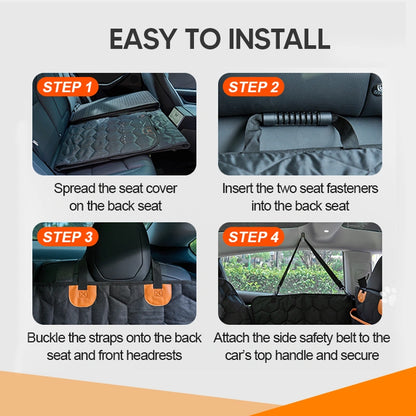 EASY TO INSTALL

STEP 1

Spread the seat cover on the back seat

STEP 2

Insert the two seat fasteners into the back seat

STEP 3

Buckle the straps onto the back seat and front headrests

STEP 4

Attach the side safety belt to the car's top handle and secure