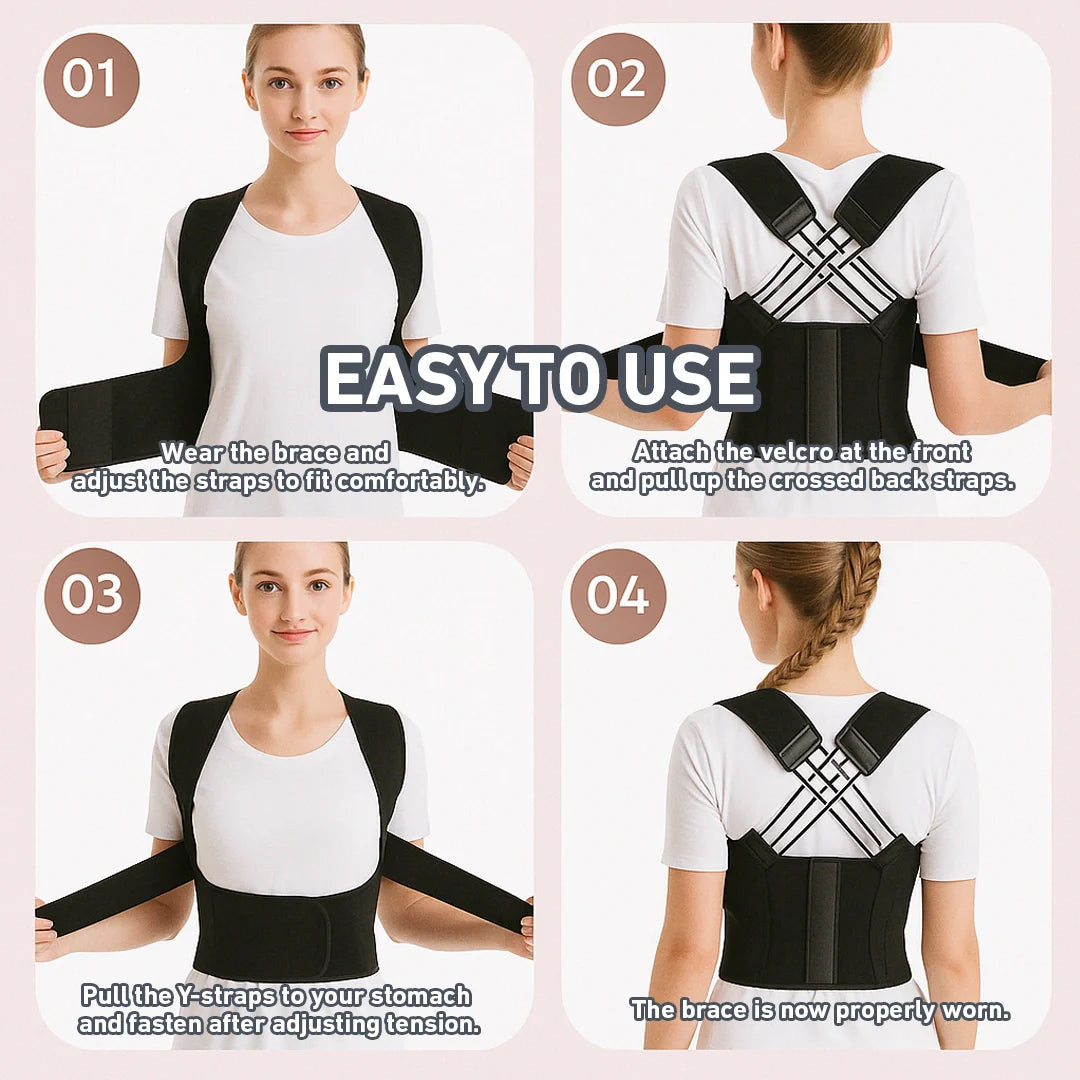 EASY TO USE

01

Wear the brace and adjust the straps to fit comfortably.

02

Attach the velcro at the front and pull up the crossed back straps.

03

Pull the Y-straps to your stomach and fasten after adjusting tension.

04

The brace is now properly worn.