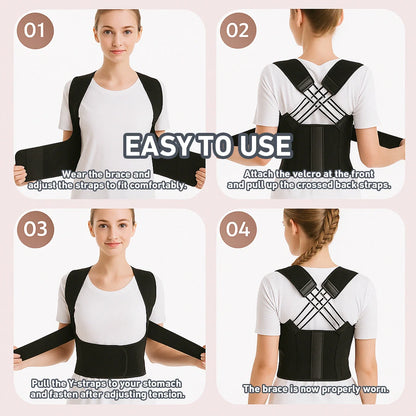 EASY TO USE

01

Wear the brace and adjust the straps to fit comfortably.

02

Attach the velcro at the front and pull up the crossed back straps.

03

Pull the Y-straps to your stomach and fasten after adjusting tension.

04

The brace is now properly worn.